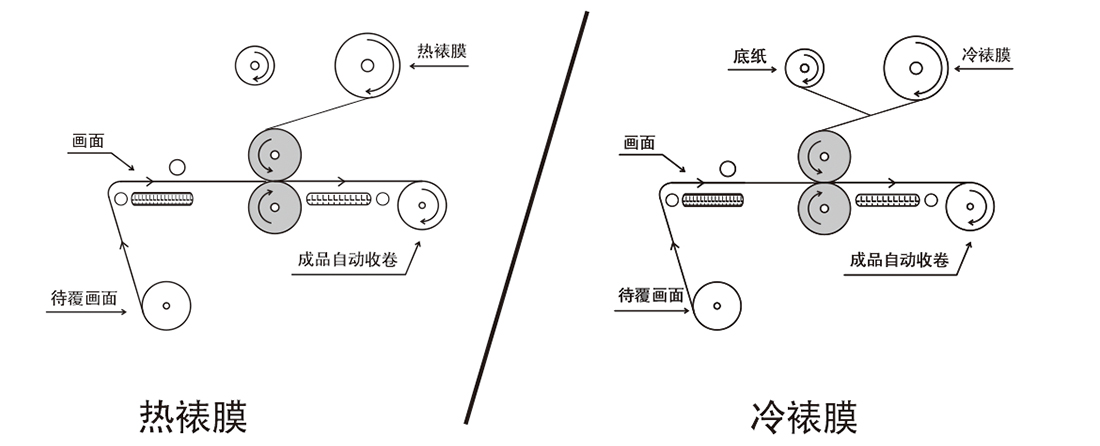 热裱膜

画面

成品自动收卷

待覆画面

热裱膜

底纸

冷裱膜

画面

成品自动收卷

待覆画面

冷裱膜